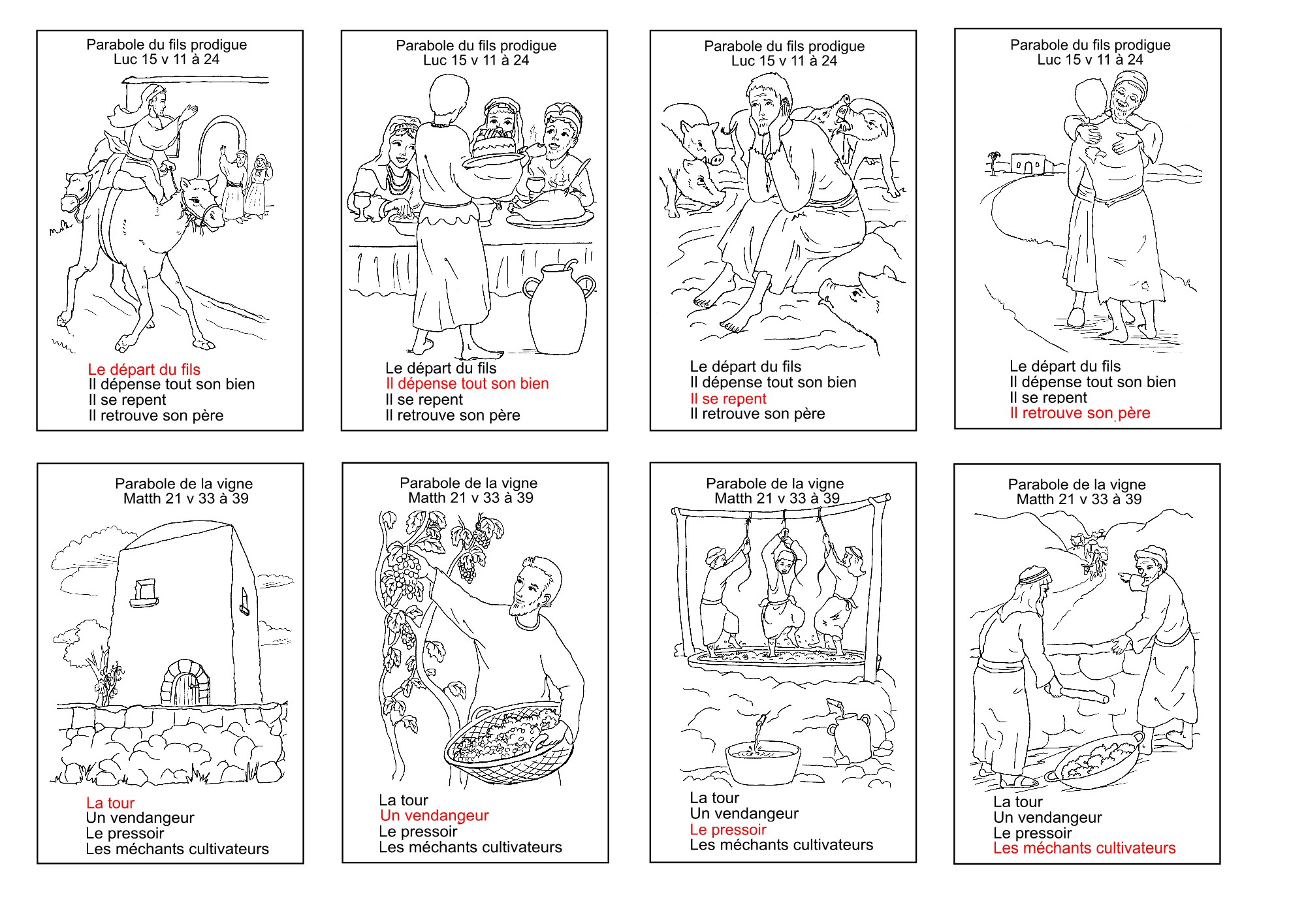 Parabole du fils prodigue
Luc 15 v 11 à 24

Le départ du fils
Il dépense tout son bien
Il se repent
Il retrouve son père

Parabole du fils prodigue
Luc 15 v 11 à 24

Le départ du fils
Il dépense tout son bien
Il se repent
Il retrouve son père

Parabole du fils prodigue
Luc 15 v 11 à 24

Le départ du fils
Il dépense tout son bien
Il se repent
Il retrouve son père

Parabole du fils prodigue
Luc 15 v 11 à 24

Le départ du fils
Il dépense tout son bien
Il se repent
Il retrouve son père

Parabole de la vigne
Matth 21 v 33 à 39

La tour
Un vendangeur
Le pressoir
Les méchants cultivateurs

Parabole de la vigne
Matth 21 v 33 à 39

La tour
Un vendangeur
Le pressoir
Les méchants cultivateurs

Parabole de la vigne
Matth 21 v 33 à 39

La tour
Un vendangeur
Le pressoir
Les méchants cultivateurs

Parabole de la vigne
Matth 21 v 33 à 39

La tour
Un vendangeur
Le pressoir
Les méchants cultivateurs