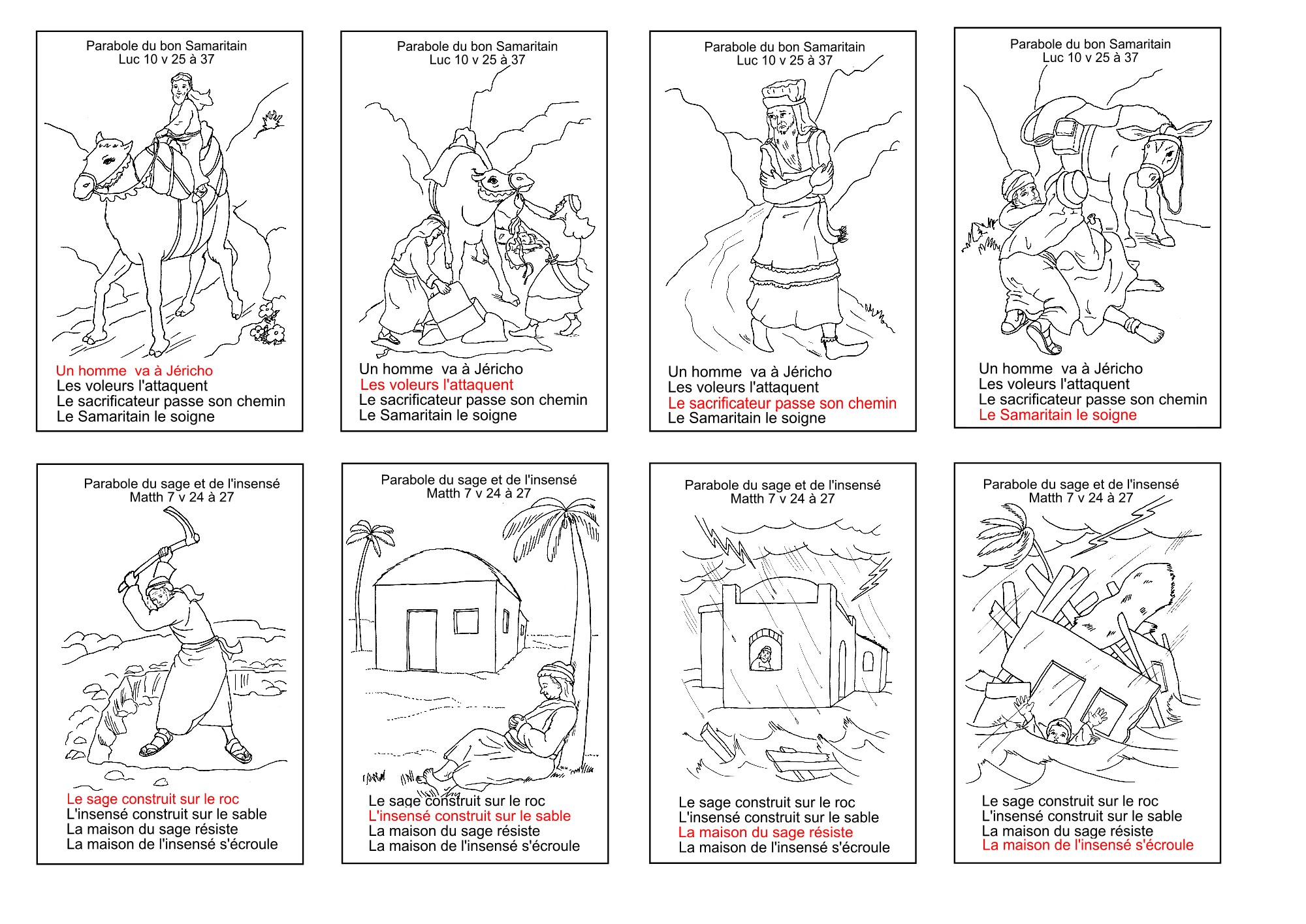 Parabole du bon Samaritain
Luc 10 v 25 à 37

Un homme va à Jéricho
Les voleurs l'attaquent
Le sacrificateur passe son chemin
Le Samaritain le soigne

Parabole du bon Samaritain
Luc 10 v 25 à 37

Un homme va à Jéricho
Les voleurs l'attaquent
Le sacrificateur passe son chemin
Le Samaritain le soigne

Parabole du bon Samaritain
Luc 10 v 25 à 37

Un homme va à Jéricho
Les voleurs l'attaquent
Le sacrificateur passe son chemin
Le Samaritain le soigne

Parabole du bon Samaritain
Luc 10 v 25 à 37

Un homme va à Jéricho
Les voleurs l'attaquent
Le sacrificateur passe son chemin
Le Samaritain le soigne

Parabole du sage et de l'insensé
Matth 7 v 24 à 27

Le sage construit sur le roc
L'insensé construit sur le sable
La maison du sage résiste
La maison de l'insensé s'écroule

Parabole du sage et de l'insensé
Matth 7 v 24 à 27

Le sage construit sur le roc
L'insensé construit sur le sable
La maison du sage résiste
La maison de l'insensé s'écroule

Parabole du sage et de l'insensé
Matth 7 v 24 à 27

Le sage construit sur le roc
L'insensé construit sur le sable
La maison du sage résiste
La maison de l'insensé s'écroule

Parabole du sage et de l'insensé
Matth 7 v 24 à 27

Le sage construit sur le roc
L'insensé construit sur le sable
La maison du sage résiste
La maison de l'insensé s'écroule