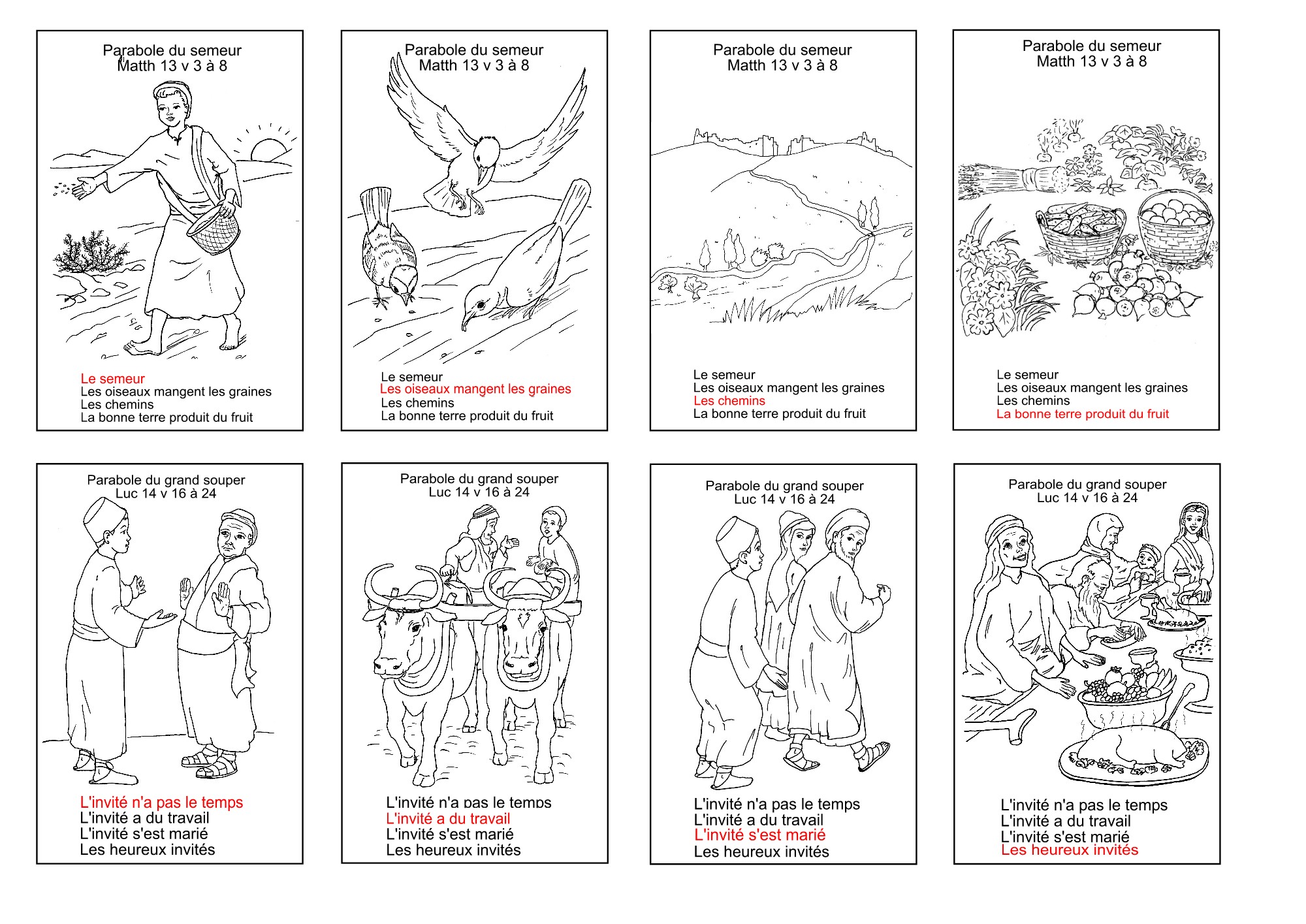 Parabole du semeur
Matth 13 v 3 à 8

Le semeur
Les oiseaux mangent les graines
Les chemins
La bonne terre produit du fruit

Parabole du semeur
Matth 13 v 3 à 8

Le semeur
Les oiseaux mangent les graines
Les chemins
La bonne terre produit du fruit

Parabole du semeur
Matth 13 v 3 à 8

Le semeur
Les oiseaux mangent les graines
Les chemins
La bonne terre produit du fruit

Parabole du semeur
Matth 13 v 3 à 8

Le semeur
Les oiseaux mangent les graines
Les chemins
La bonne terre produit du fruit

Parabole du grand souper
Luc 14 v 16 à 24

L'invité n'a pas le temps
L'invité a du travail
L'invité s'est marié
Les heureux invités

Parabole du grand souper
Luc 14 v 16 à 24

L'invité n'a pas le temps
L'invité a du travail
L'invité s'est marié
Les heureux invités

Parabole du grand souper
Luc 14 v 16 à 24

L'invité n'a pas le temps
L'invité a du travail
L'invité s'est marié
Les heureux invités

Parabole du grand souper
Luc 14 v 16 à 24

L'invité n'a pas le temps
L'invité a du travail
L'invité s'est marié
Les heureux invités