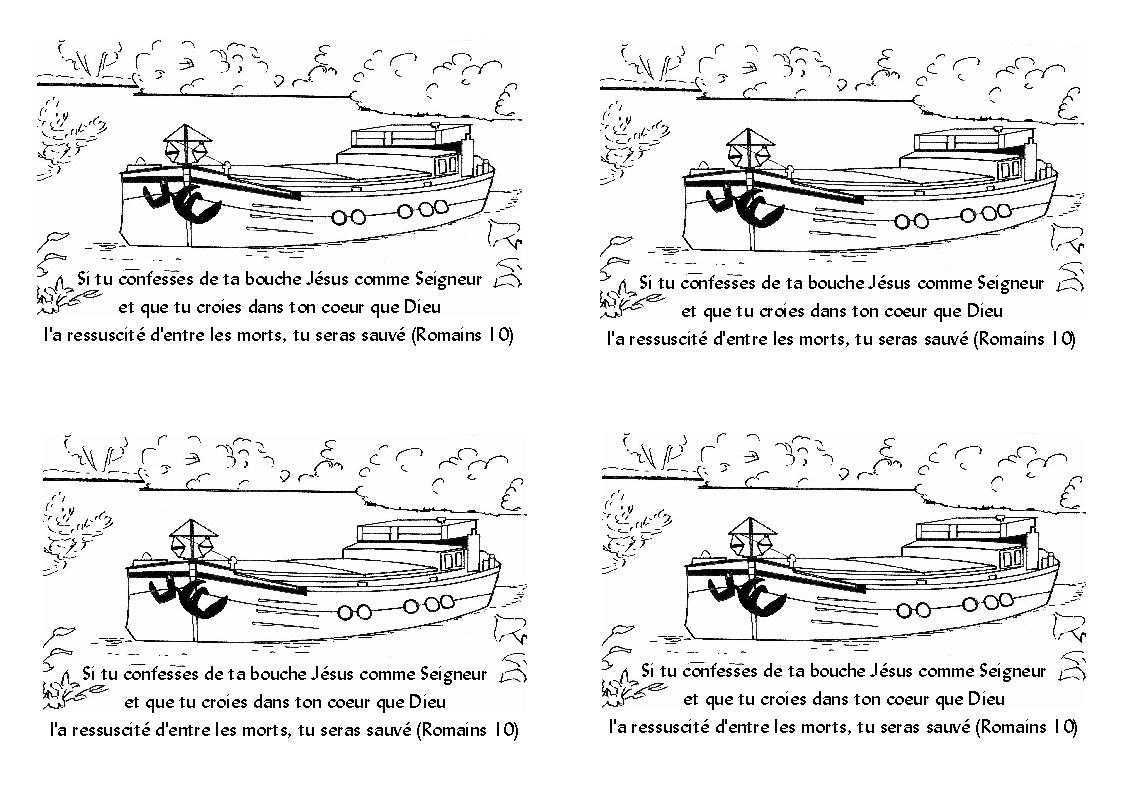 Si tu confesses de ta bouche Jésus comme Seigneur
et que tu croies dans ton coeur que Dieu
l'a ressuscité d'entre les morts, tu seras sauvé (Romains 10)

Si tu confesses de ta bouche Jésus comme Seigneur
et que tu croies dans ton coeur que Dieu
l'a ressuscité d'entre les morts, tu seras sauvé (Romains 10)

Si tu confesses de ta bouche Jésus comme Seigneur
et que tu croies dans ton coeur que Dieu
l'a ressuscité d'entre les morts, tu seras sauvé (Romains 10)

Si tu confesses de ta bouche Jésus comme Seigneur
et que tu croies dans ton coeur que Dieu
l'a ressuscité d'entre les morts, tu seras sauvé (Romains 10)